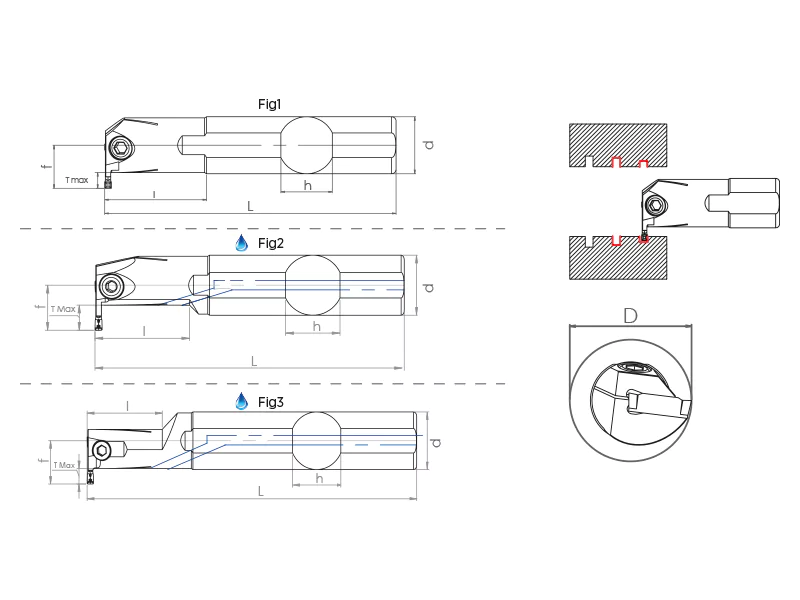 Fig1

f
T max
l
h
L
d

Fig2

f
T Max
l
h
L
d

Fig3

l
f
T Max
h
L
d

D